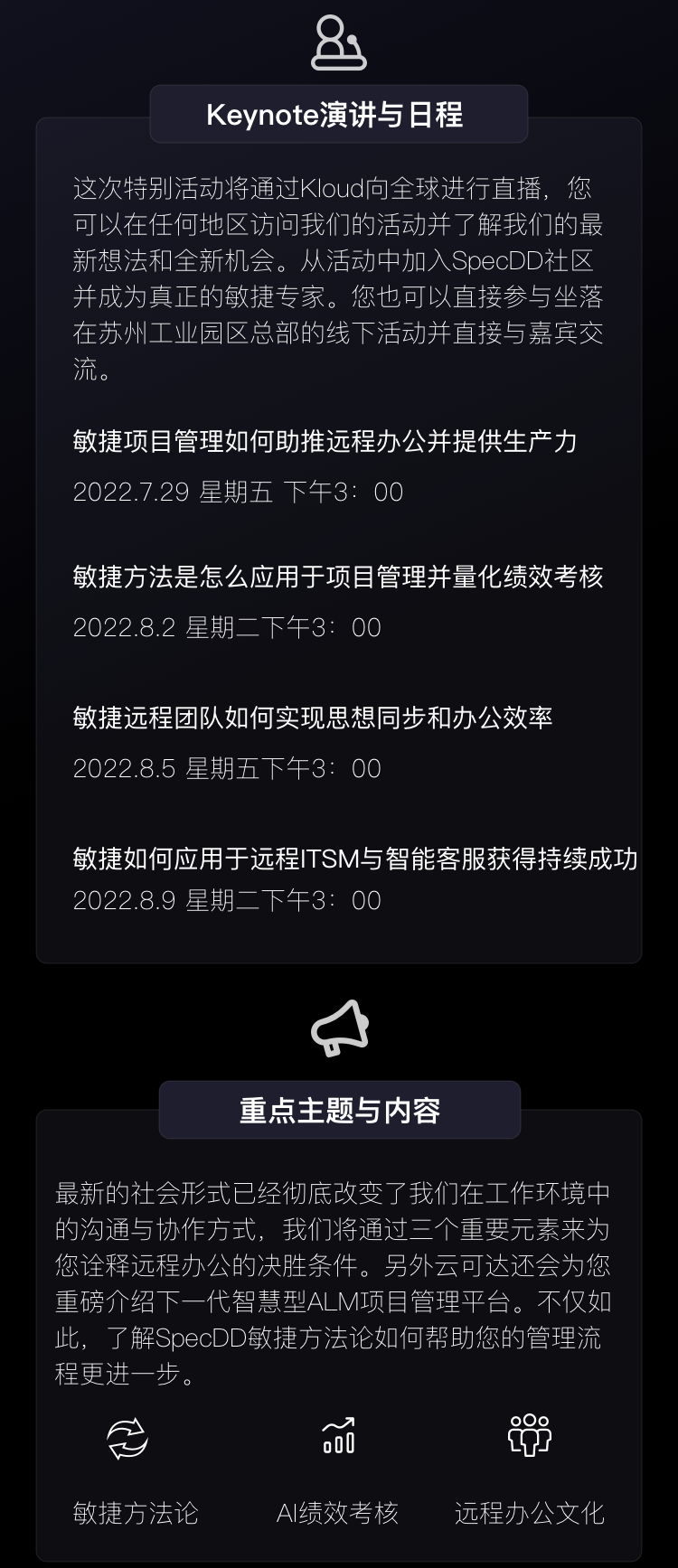 Keynote演讲与日程

这次特别活动将通过Kloud向全球进行直播，您可以在任何地区访问我们的活动并了解我们的最新想法和全新机会。从活动中加入SpecDD社区并成为真正的敏捷专家。您也可以直接参与坐落在苏州工业园区总部的线下活动并直接与嘉宾交流。

敏捷项目管理如何助推远程办公并提供生产力

2022.7.29 星期五 下午3：00

敏捷方法是怎么应用于项目管理并量化绩效考核

2022.8.2 星期二下午3：00

敏捷远程团队如何实现思想同步和办公效率

2022.8.5 星期五下午3：00

敏捷如何应用于远程ITSM与智能客服获得持续成功

2022.8.9 星期二下午3：00

重点主题与内容

最新的社会形式已经彻底改变了我们在工作环境中的沟通与协作方式，我们将通过三个重要元素来为您诠释远程办公的决胜条件。另外云可达还会为您重磅介绍下一代智慧型ALM项目管理平台。不仅如此，了解SpecDD敏捷方法论如何帮助您的管理流程更进一步。

敏捷方法论

AI绩效考核

远程办公文化